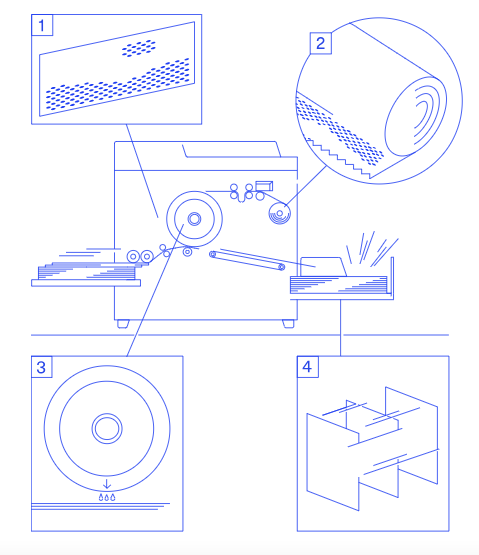 1

2

3

4